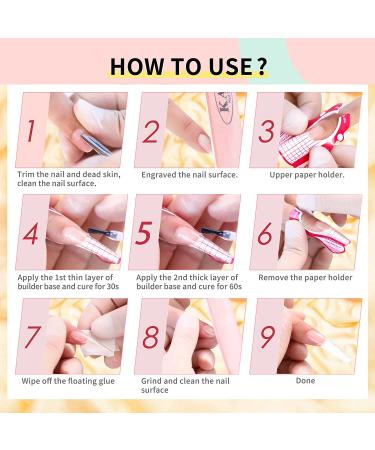 HOW TO USE ?

1
Trim the nail and dead skin, clean the nail surface.

2
Engraved the nail surface.

3
Upper paper holder.

4
Apply the 1st thin layer of builder base and cure for 30s

5
Apply the 2nd thick layer of builder base and cure for 60s

6
Remove the paper holder

7
Wipe off the floating glue

8
Grind and clean the nail surface

9
Done