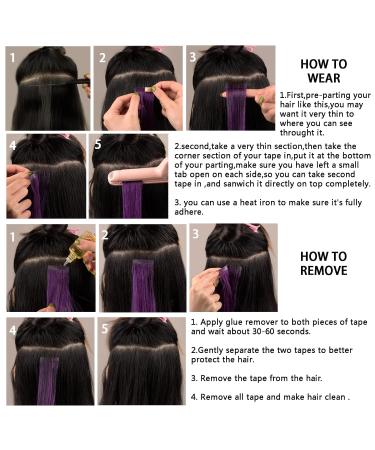 1

2

3

HOW TO WEAR

1.First,pre-parting your hair like this,you may want it very thin to where you can see throught it.

4

5

2.second,take a very thin section,then take the corner section of your tape in,put it at the bottom of your parting,make sure you have left a small tab open on each side,so you can take second tape in ,and sanwich it directly on top completely.

3. you can use a heat iron to make sure it's fully adhere.

1

2

3

HOW TO REMOVE

4

5

1. Apply glue remover to both pieces of tape and wait about 30-60 seconds.

2.Gently separate the two tapes to better protect the hair.

3. Remove the tape from the hair.

4. Remove all tape and make hair clean .