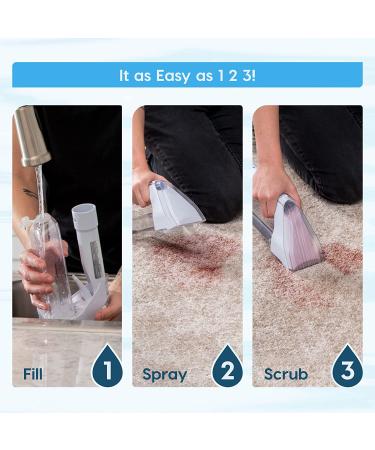 It as Easy as 1 2 3!

Fill 1

Spray 2

Scrub 3