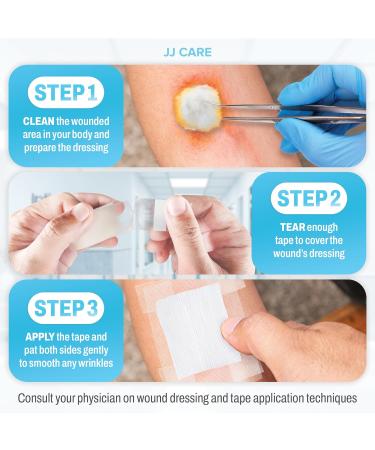 JJ CARE

STEP 1

CLEAN the wounded area in your body and prepare the dressing

STEP 2

TEAR enough tape to cover the wound's dressing

STEP 3

APPLY the tape and pat both sides gently to smooth any wrinkles

Consult your physician on wound dressing and tape application techniques