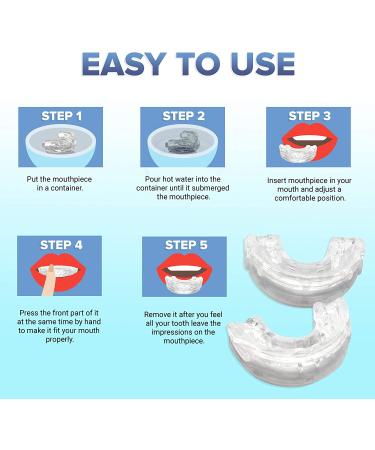 EASY TO USE

STEP 1

Put the mouthpiece in a container.

STEP 2

Pour hot water into the container until it submerged the mouthpiece.

STEP 3

Insert mouthpiece in your mouth and adjust a comfortable position.

STEP 4

Press the front part of it at the same time by hand to make it fit your mouth properly.

STEP 5

Remove it after you feel all your tooth leave the impressions on the mouthpiece.