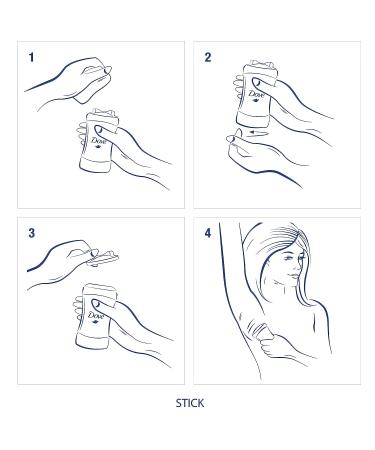 1

Dove

2

Dove

3

Dove

4

STICK