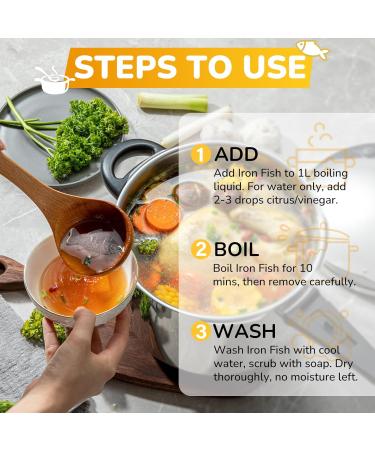 STEPS TO USE

1 ADD
Add Iron Fish to 1L boiling liquid. For water only, add 2-3 drops citrus/vinegar.

2 BOIL
Boil Iron Fish for 10 mins, then remove carefully.

3 WASH
Wash Iron Fish with cool water, scrub with soap. Dry thoroughly, no moisture left.