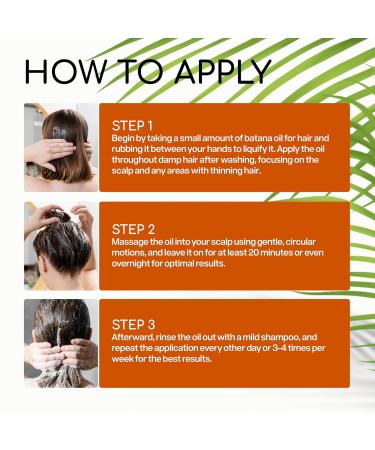 HOW TO APPLY

STEP 1
Begin by taking a small amount of batana oil for hair and rubbing it between your hands to liquify it. Apply the oil throughout damp hair after washing, focusing on the scalp and any areas with thinning hair.

STEP 2
Massage the oil into your scalp using gentle, circular motions, and leave it on for at least 20 minutes or even overnight for optimal results.

STEP 3
Afterward, rinse the oil out with a mild shampoo, and repeat the application every other day or 3-4 times per week for the best results.