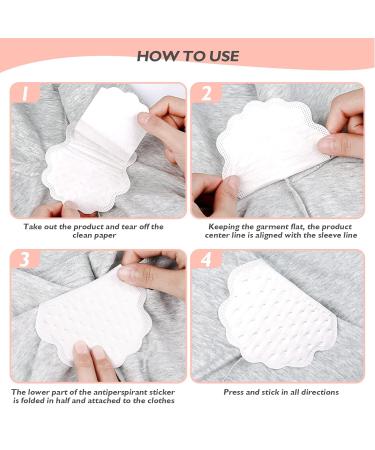 HOW TO USE

1

Take out the product and tear off the clean paper

2

Keeping the garment flat, the product center line is aligned with the sleeve line

3

The lower part of the antiperspirant sticker is folded in half and attached to the clothes

4

Press and stick in all directions