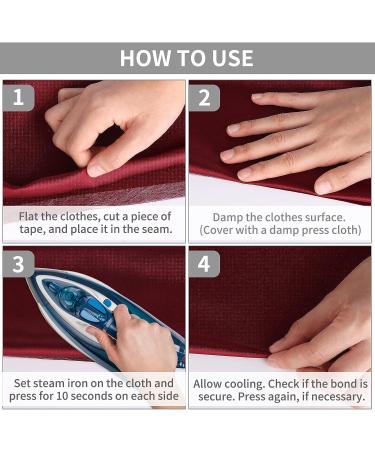 HOW TO USE

1

Flat the clothes, cut a piece of tape, and place it in the seam.

2

Damp the clothes surface. (Cover with a damp press cloth)

3

Set steam iron on the cloth and press for 10 seconds on each side

4

Allow cooling. Check if the bond is secure. Press again, if necessary.