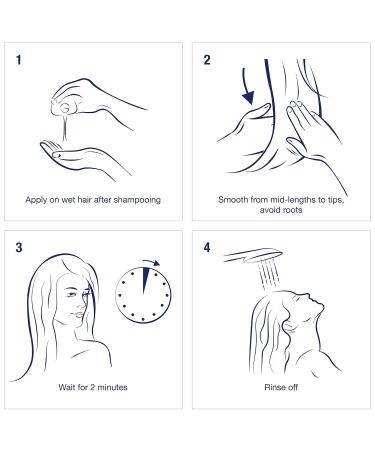 1

Apply on wet hair after shampooing

2

Smooth from mid-lengths to tips, avoid roots

3

Wait for 2 minutes

4

Rinse off