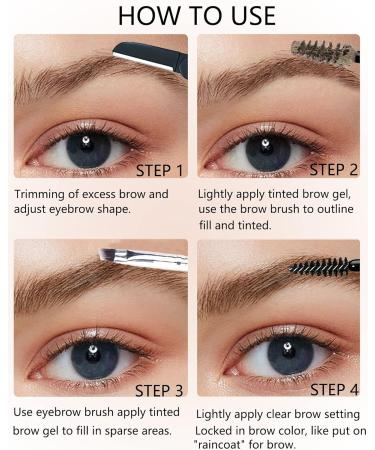 HOW TO USE

STEP 1

Trimming of excess brow and adjust eyebrow shape.

STEP 2

Lightly apply tinted brow gel, use the brow brush to outline fill and tinted.

STEP 3

Use eyebrow brush apply tinted brow gel to fill in sparse areas.

STEP 4

Lightly apply clear brow setting Locked in brow color, like put on "raincoat" for brow.