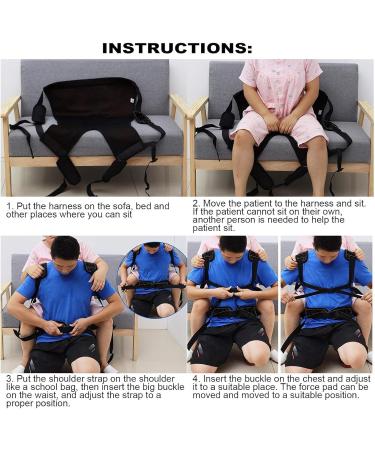 INSTRUCTIONS:

1. Put the harness on the sofa, bed and other places where you can sit

2. Move the patient to the harness and sit. If the patient cannot sit on their own, another person is needed to help the patient sit.

3. Put the shoulder strap on the shoulder like a school bag, then insert the big buckle on the waist, and adjust the strap to a proper position.

4. Insert the buckle on the chest and adjust it to a suitable place. The force pad can be moved and moved to a suitable position.