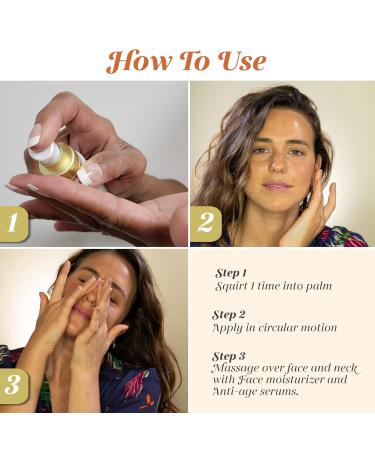 How To Use

1

2

3

Step 1
Squirt 1 time into palm

Step 2
Apply in circular motion

Step 3
Massage over face and neck with Face moisturizer and Anti-age serums.