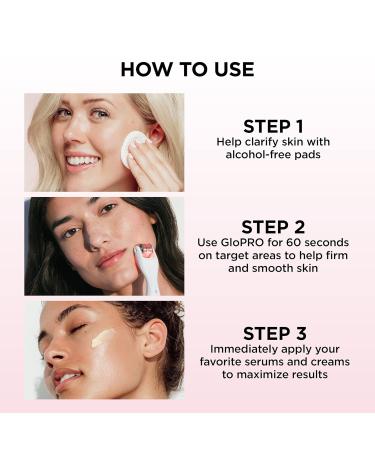 HOW TO USE

STEP 1
Help clarify skin with alcohol-free pads

STEP 2
Use GloPRO for 60 seconds on target areas to help firm and smooth skin

STEP 3
Immediately apply your favorite serums and creams to maximize results