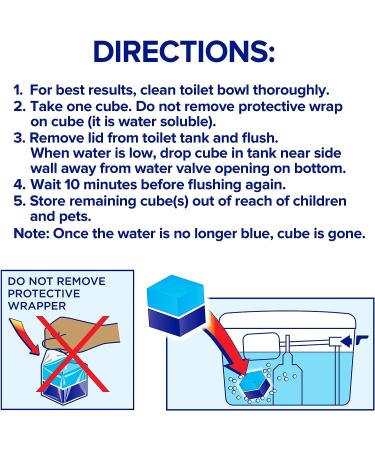 DIRECTIONS:

1. For best results, clean toilet bowl thoroughly.
2. Take one cube. Do not remove protective wrap on cube (it is water soluble).
3. Remove lid from toilet tank and flush. When water is low, drop cube in tank near side wall away from water valve opening on bottom.
4. Wait 10 minutes before flushing again.
5. Store remaining cube(s) out of reach of children and pets.
Note: Once the water is no longer blue, cube is gone.

DO NOT REMOVE PROTECTIVE WRAPPER