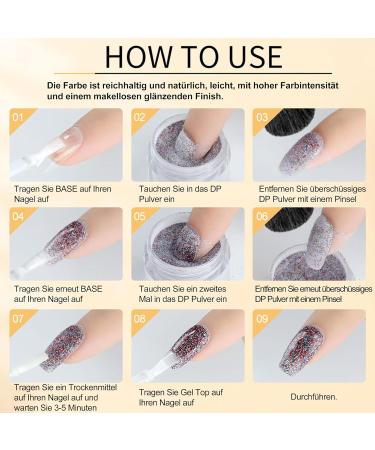 HOW TO USE

Die Farbe ist reichhaltig und natürlich, leicht, mit hoher Farbintensität und einem makellosen glänzenden Finish.

01

Tragen Sie BASE auf Ihren Nagel auf

02

Tauchen Sie in das DP Pulver ein

03

Entfernen Sie überschüssiges DP Pulver mit einem Pinsel

04

Tragen Sie erneut BASE auf Ihren Nagel auf

05

Tauchen Sie ein zweites Mal in das DP Pulver ein

06

Entfernen Sie erneut überschüssiges DP Pulver mit einem Pinsel

07

Tragen Sie ein Trockenmittel auf Ihren Nagel auf und warten Sie 3-5 Minuten

08

Tragen Sie Gel Top auf Ihren Nagel auf

09

Durchführen.