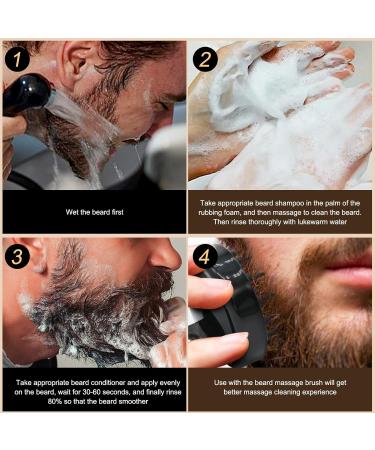 1

Wet the beard first

2

Take appropriate beard shampoo in the palm of the rubbing foam, and then massage to clean the beard. Then rinse thoroughly with lukewarm water

3

Take appropriate beard conditioner and apply evenly on the beard, wait for 30-60 seconds, and finally rinse 80% so that the beard smoother

4

Use with the beard massage brush will get better massage cleaning experience