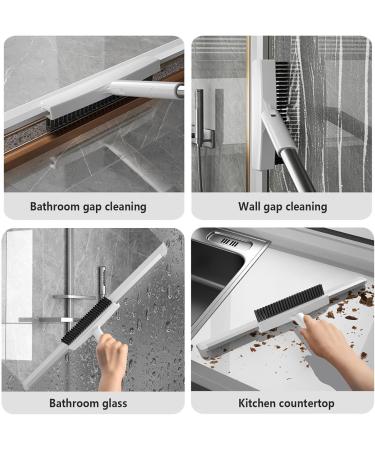 Bathroom gap cleaning

Wall gap cleaning

Bathroom glass

Kitchen countertop