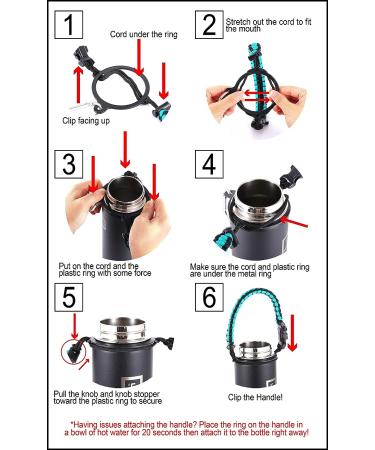 1

Cord under the ring

Clip facing up

2

Stretch out the cord to fit the mouth

3

Put on the cord and the plastic ring with some force

4

Make sure the cord and plastic ring are under the metal ring

5

Pull the knob and knob stopper toward the plastic ring to secure

6

Clip the Handle!

*Having issues attaching the handle? Place the ring on the handle in a bowl of hot water for 20 seconds then attach it to the bottle right away!