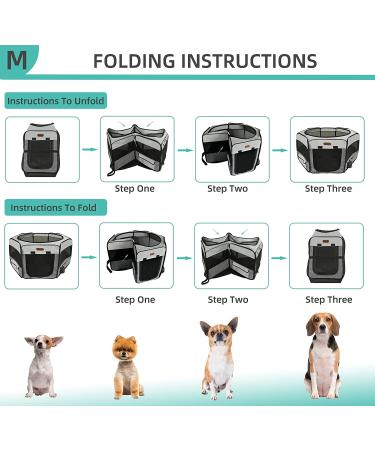 M

FOLDING INSTRUCTIONS

Instructions To Unfold

Step One

Step Two

Step Three

Instructions To Fold

Step One

Step Two

Step Three