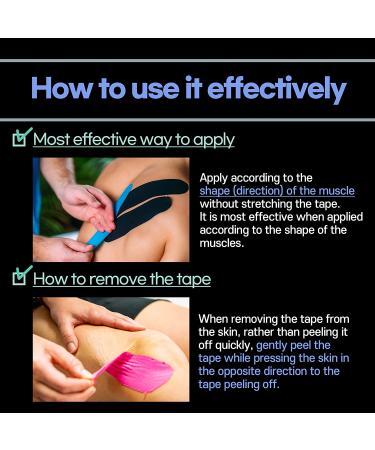 How to use it effectively

Most effective way to apply

Apply according to the shape (direction) of the muscle without stretching the tape.
It is most effective when applied according to the shape of the muscles.

How to remove the tape

When removing the tape from the skin, rather than peeling it off quickly, gently peel the tape while pressing the skin in the opposite direction to the tape peeling off.