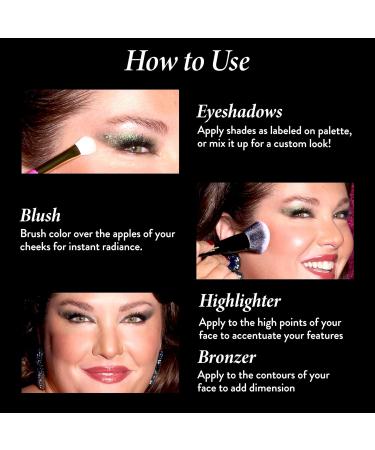 How to Use

Eyeshadows
Apply shades as labeled on palette, or mix it up for a custom look!

Blush
Brush color over the apples of your cheeks for instant radiance.

Highlighter
Apply to the high points of your face to accentuate your features

Bronzer
Apply to the contours of your face to add dimension