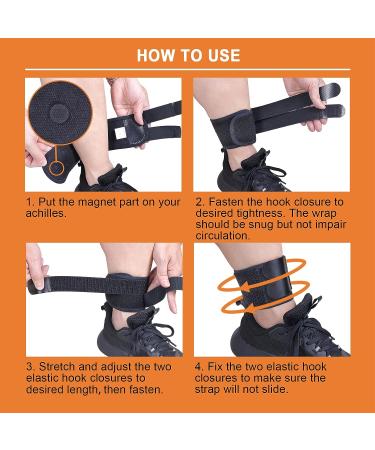 HOW TO USE

1. Put the magnet part on your achilles.

2. Fasten the hook closure to desired tightness. The wrap should be snug but not impair circulation.

3. Stretch and adjust the two elastic hook closures to desired length, then fasten.

4. Fix the two elastic hook closures to make sure the strap will not slide.