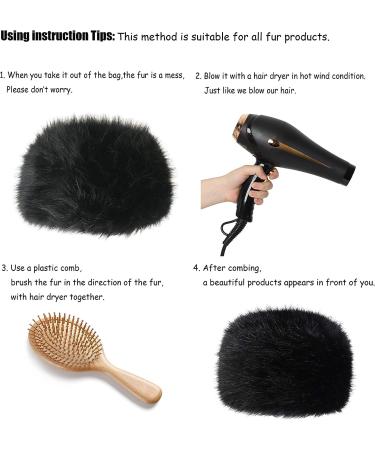 Using instruction Tips: This method is suitable for all fur products.

1. When you take it out of the bag,the fur is a mess, Please don't worry.

2. Blow it with a hair dryer in hot wind condition. Just like we blow our hair.

3. Use a plastic comb, brush the fur in the direction of the fur, with hair dryer together.

4. After combing, a beautiful products appears in front of you.