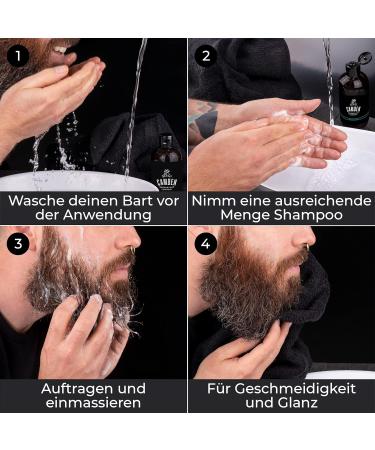 1

CAMDEN

Wasche deinen Bart vor der Anwendung

2

CAMDEN

Nimm eine ausreichende Menge Shampoo

3

Auftragen und einmassieren

4

Für Geschmeidigkeit und Glanz