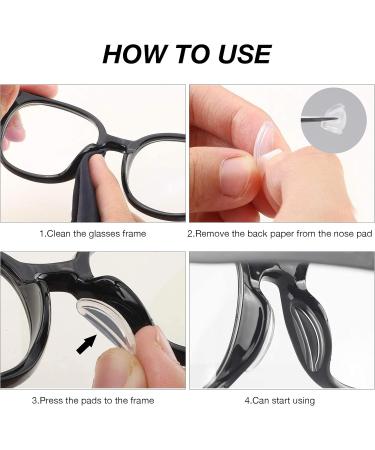 HOW TO USE

1.Clean the glasses frame

2.Remove the back paper from the nose pad

3.Press the pads to the frame

4.Can start using