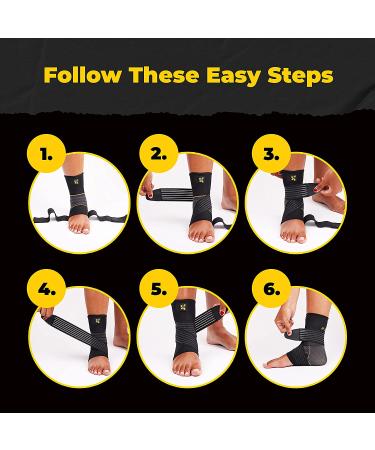 Follow These Easy Steps

1.

2.

3.

4.

5.

6.