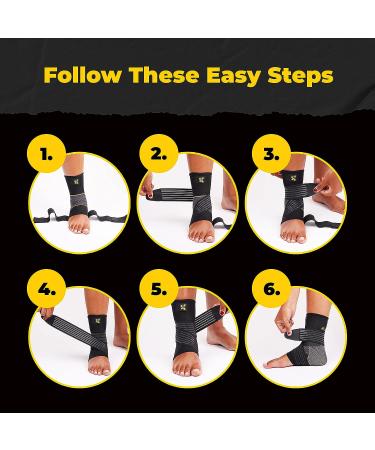 Follow These Easy Steps

1.

2.

3.

4.

5.

6.