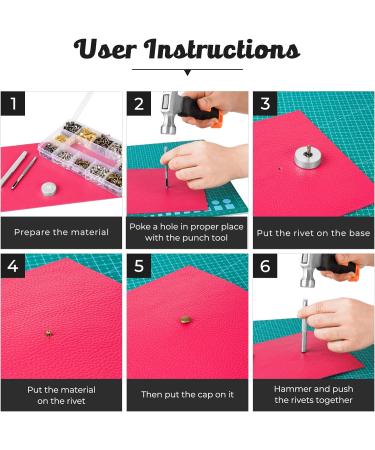 User Instructions

1

Prepare the material

2

Poke a hole in proper place with the punch tool

3

Put the rivet on the base

4

Put the material on the rivet

5

Then put the cap on it

6

Hammer and push the rivets together