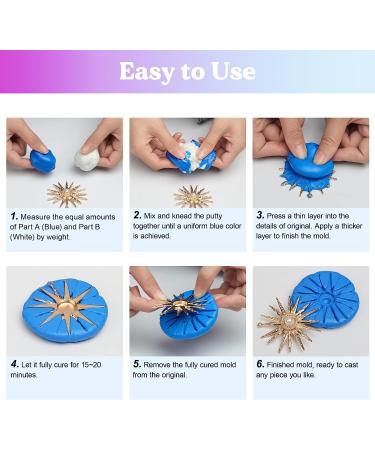 Easy to Use

1. Measure the equal amounts of Part A (Blue) and Part B (White) by weight.

2. Mix and knead the putty together until a uniform blue color is achieved.

3. Press a thin layer into the details of original. Apply a thicker layer to finish the mold.

4. Let it fully cure for 15~20 minutes.

5. Remove the fully cured mold from the original.

6. Finished mold, ready to cast any piece you like.