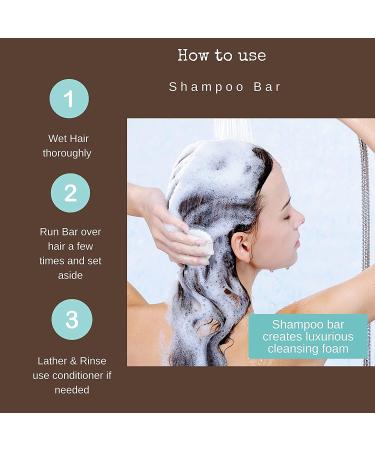 How to use

Shampoo Bar

1

Wet Hair thoroughly

2

Run Bar over hair a few times and set aside

3

Lather & Rinse use conditioner if needed

Shampoo bar creates luxurious cleansing foam