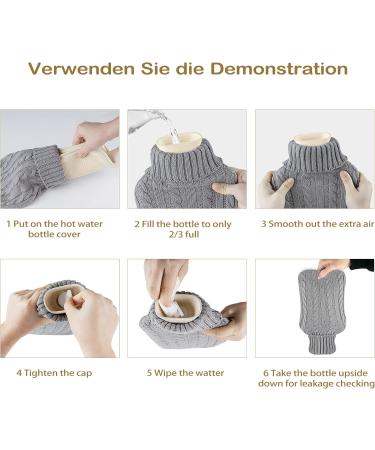 Verwenden Sie die Demonstration

1 Put on the hot water bottle cover

2 Fill the bottle to only 2/3 full

3 Smooth out the extra air

4 Tighten the cap

5 Wipe the watter

6 Take the bottle upside down for leakage checking