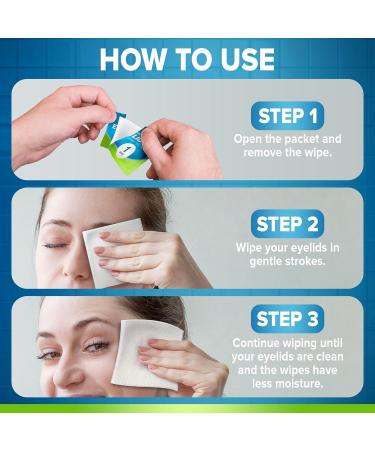 HOW TO USE

STEP 1
Open the packet and remove the wipe.

STEP 2
Wipe your eyelids in gentle strokes.

STEP 3
Continue wiping until your eyelids are clean and the wipes have less moisture.