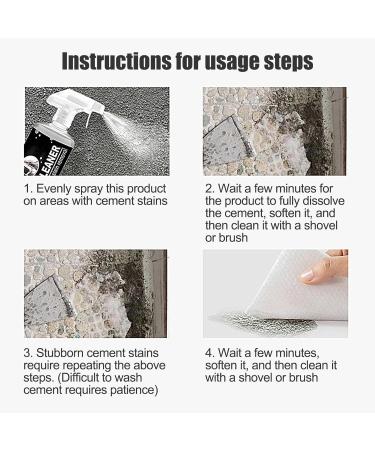 Instructions for usage steps

LEANER

1. Evenly spray this product on areas with cement stains

2. Wait a few minutes for the product to fully dissolve the cement, soften it, and then clean it with a shovel or brush

3. Stubborn cement stains require repeating the above steps. (Difficult to wash cement requires patience)

4. Wait a few minutes, soften it, and then clean it with a shovel or brush