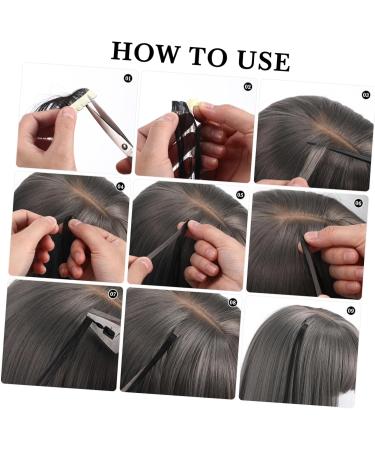 HOW TO USE

01

02

03

04

05

06

07

08

09