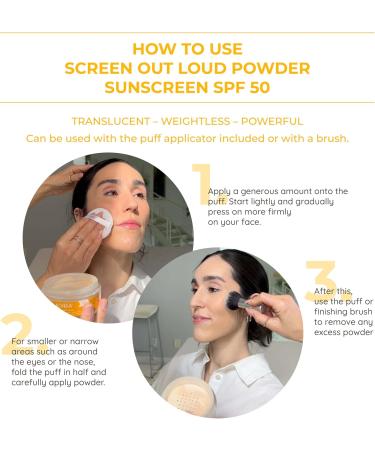 HOW TO USE
SCREEN OUT LOUD POWDER
SUNSCREEN SPF 50

TRANSLUCENT – WEIGHTLESS – POWERFUL
Can be used with the puff applicator included or with a brush.

1.
Apply a generous amount onto the puff. Start lightly and gradually press on more firmly on your face.

2.
For smaller or narrow areas such as around the eyes or the nose, fold the puff in half and carefully apply powder.

3.
After this, use the puff or finishing brush to remove any excess powder