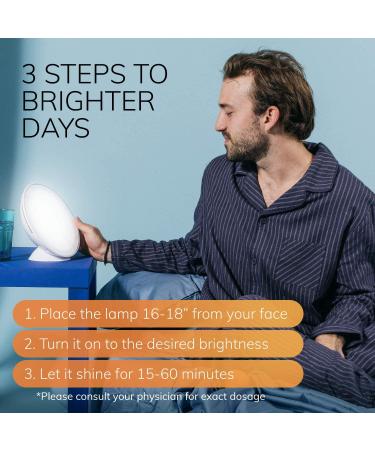 3 STEPS TO BRIGHTER DAYS

1. Place the lamp 16-18" from your face

2. Turn it on to the desired brightness

3. Let it shine for 15-60 minutes

*Please consult your physician for exact dosage