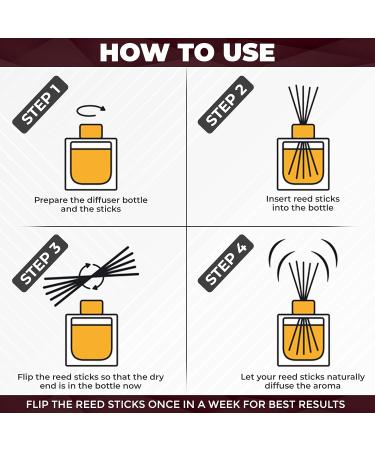 HOW TO USE

STEP 1

Prepare the diffuser bottle and the sticks

STEP 2

Insert reed sticks into the bottle

STEP 3

Flip the reed sticks so that the dry end is in the bottle now

STEP 4

Let your reed sticks naturally diffuse the aroma

FLIP THE REED STICKS ONCE IN A WEEK FOR BEST RESULTS