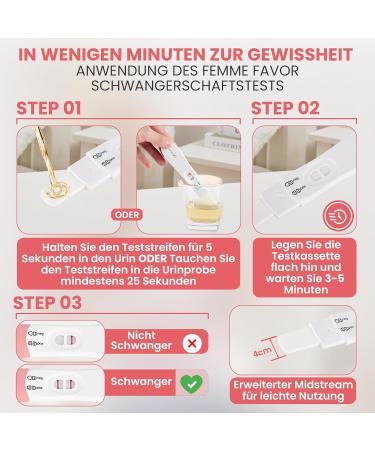 IN WENIGEN MINUTEN ZUR GEWISSHEIT
ANWENDUNG DES FEMME FAVOR SCHWANGERSCHAFTSTESTS

STEP 01

ODER

Halten Sie den Teststreifen für 5 Sekunden in den Urin ODER Tauchen Sie den Teststreifen in die Urinprobe mindestens 25 Sekunden

STEP 02

Legen Sie die Testkassette flach hin und warten Sie 3-5 Minuten

STEP 03

Nicht Schwanger

Schwanger

4cm

Erweiterter Midstream für leichte Nutzung