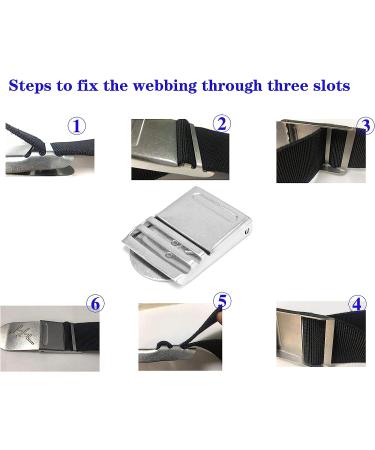 Steps to fix the webbing through three slots

①

②

③

⑥

⑤

④