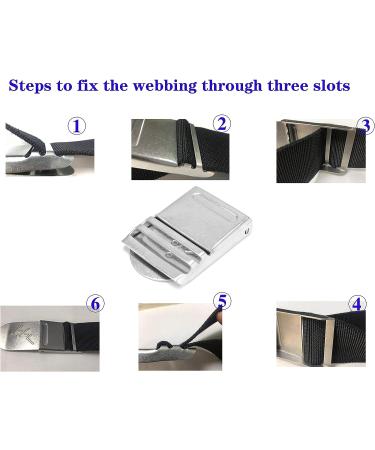 Steps to fix the webbing through three slots

1

2

3

6

5

4