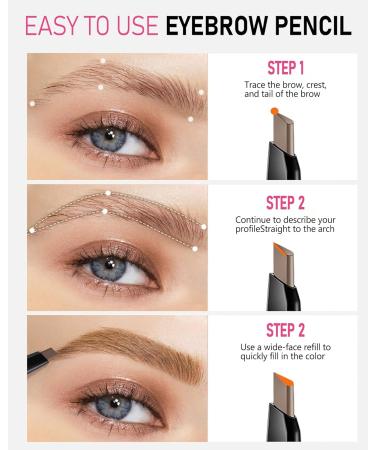 EASY TO USE EYEBROW PENCIL

STEP 1
Trace the brow, crest, and tail of the brow

STEP 2
Continue to describe your profileStraight to the arch

STEP 2
Use a wide-face refill to quickly fill in the color