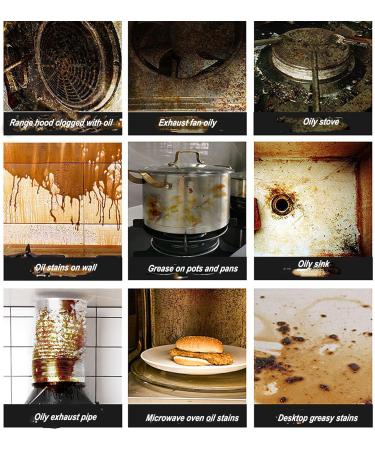 Range hood clogged with oil

Exhaust fan oily

Oily stove

Oil stains on wall

Grease on pots and pans

Oily sink

Oily exhaust pipe

Microwave oven oil stains

Desktop greasy stains