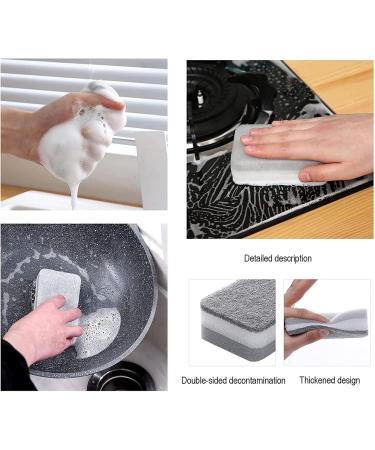 Detailed description

Double-sided decontamination

Thickened design