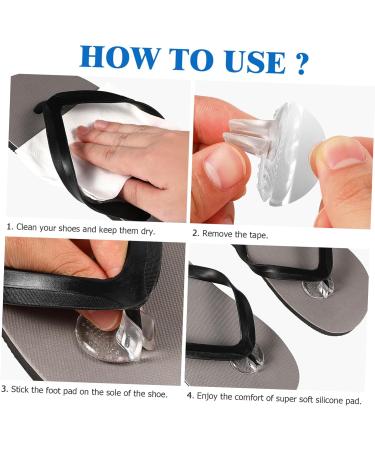 HOW TO USE ?

1. Clean your shoes and keep them dry.

2. Remove the tape.

3. Stick the foot pad on the sole of the shoe.

4. Enjoy the comfort of super soft silicone pad.