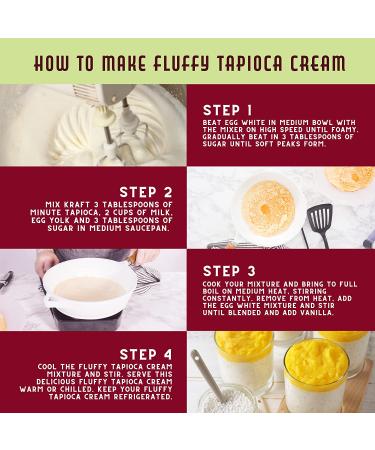 HOW TO MAKE FLUFFY TAPIOCA CREAM

STEP 1

BEAT EGG WHITE IN MEDIUM BOWL WITH THE MIXER ON HIGH SPEED UNTIL FOAMY. GRADUALLY BEAT IN 3 TABLESPOONS OF SUGAR UNTIL SOFT PEAKS FORM.

STEP 2

MIX KRAFT 3 TABLESPOONS OF MINUTE TAPIOCA, 2 CUPS OF MILK, EGG YOLK AND 3 TABLESPOONS OF SUGAR IN MEDIUM SAUCEPAN.

STEP 3

COOK YOUR MIXTURE AND BRING TO FULL BOIL ON MEDIUM HEAT, STIRRING CONSTANTLY. REMOVE FROM HEAT. ADD THE EGG WHITE MIXTURE AND STIR UNTIL BLENDED AND ADD VANILLA.

STEP 4

COOL THE FLUFFY TAPIOCA CREAM MIXTURE AND STIR. SERVE THIS DELICIOUS FLUFFY TAPIOCA CREAM WARM OR CHILLED. KEEP YOUR FLUFFY TAPIOCA CREAM REFRIGERATED.