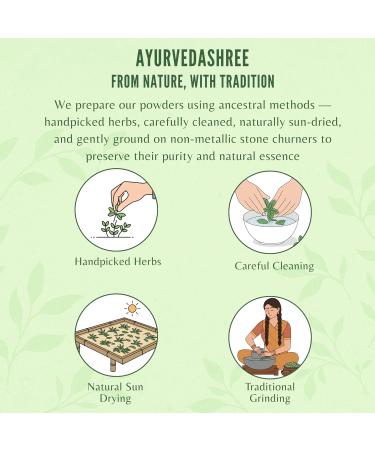 AYURVEDASHREE
FROM NATURE, WITH TRADITION

We prepare our powders using ancestral methods — handpicked herbs, carefully cleaned, naturally sun-dried, and gently ground on non-metallic stone churners to preserve their purity and natural essence

Handpicked Herbs

Careful Cleaning

Natural Sun Drying

Traditional Grinding