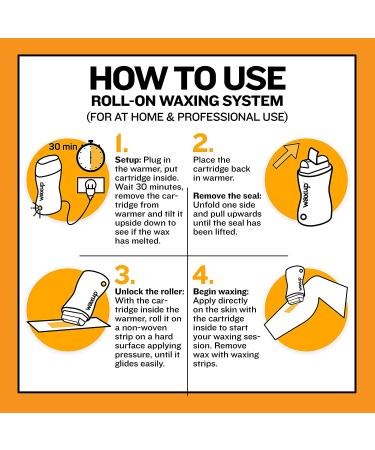 HOW TO USE
ROLL-ON WAXING SYSTEM
(FOR AT HOME & PROFESSIONAL USE)

30 min

waxup

1.

Setup: Plug in the warmer, put cartridge inside. Wait 30 minutes, remove the cartridge from warmer and tilt it upside down to see if the wax has melted.

2.

Place the cartridge back in warmer.

Remove the seal: Unfold one side and pull upwards until the seal has been lifted.

waxup

waxup

3.

Unlock the roller: With the cartridge inside the warmer, roll it on a non-woven strip on a hard surface applying pressure, until it glides easily.

4.

Begin waxing: Apply directly on the skin with the cartridge inside to start your waxing session. Remove wax with waxing strips.

waxup