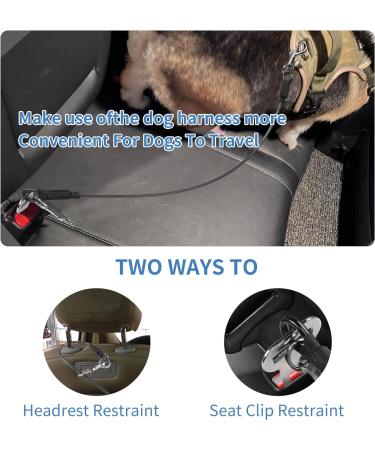 Make use ofthe dog harness more Convenient For Dogs To Travel

TWO WAYS TO

Headrest Restraint

Seat Clip Restraint